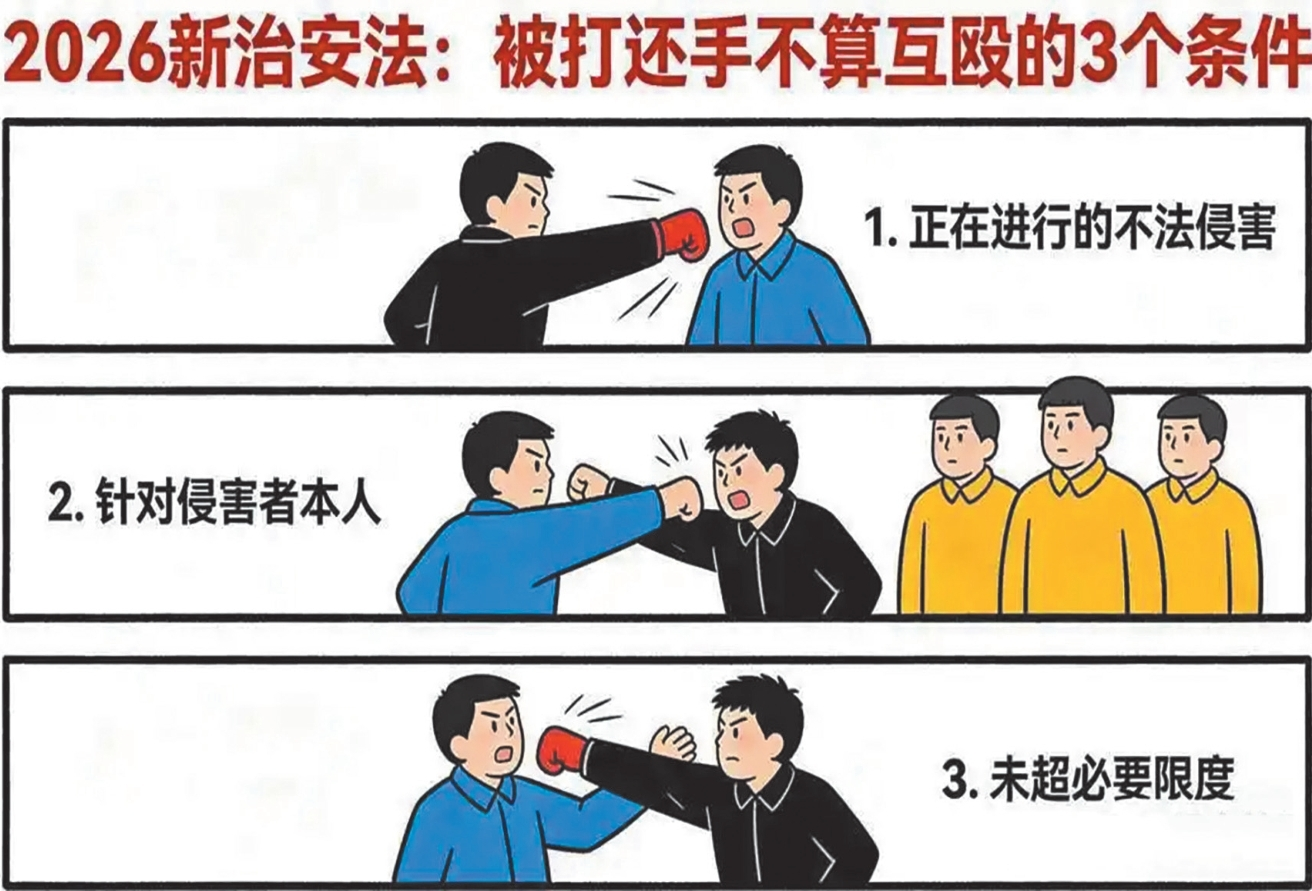 2026新治安法：被打还手不算互殴的3个条件

1. 正在进行的不法侵害

2. 针对侵害者本人

3. 未超必要限度